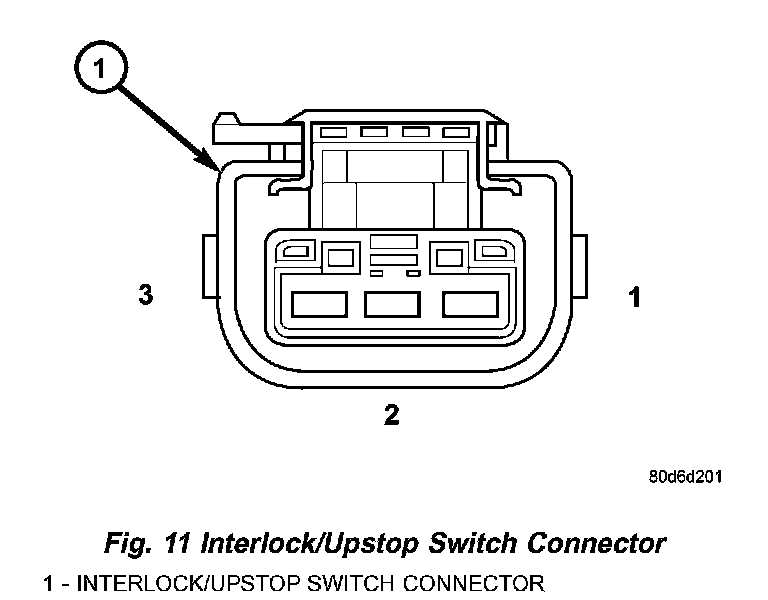 1

3

1

2

80d6d201

Fig. 11 Interlock/Upstop Switch Connector

1 - INTERLOCK/UPSTOP SWITCH CONNECTOR