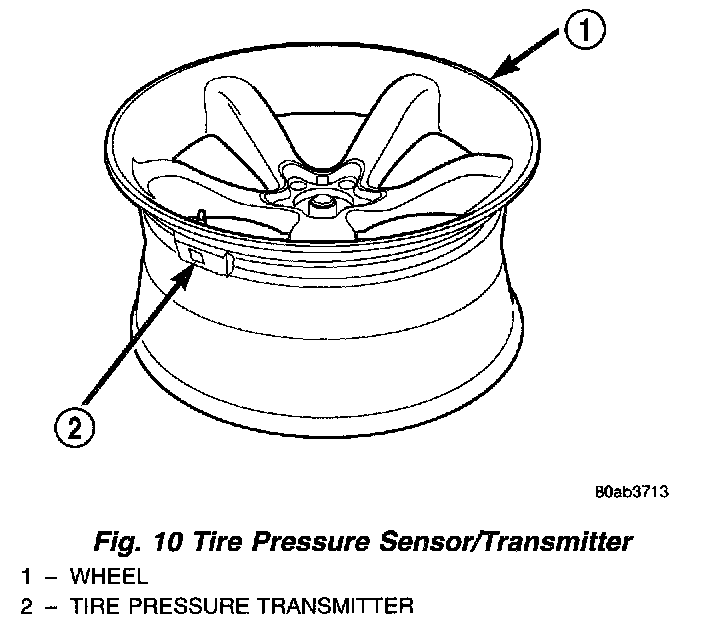 1

2

80ab3713

Fig. 10 Tire Pressure Sensor/Transmitter

1 – WHEEL
2 – TIRE PRESSURE TRANSMITTER