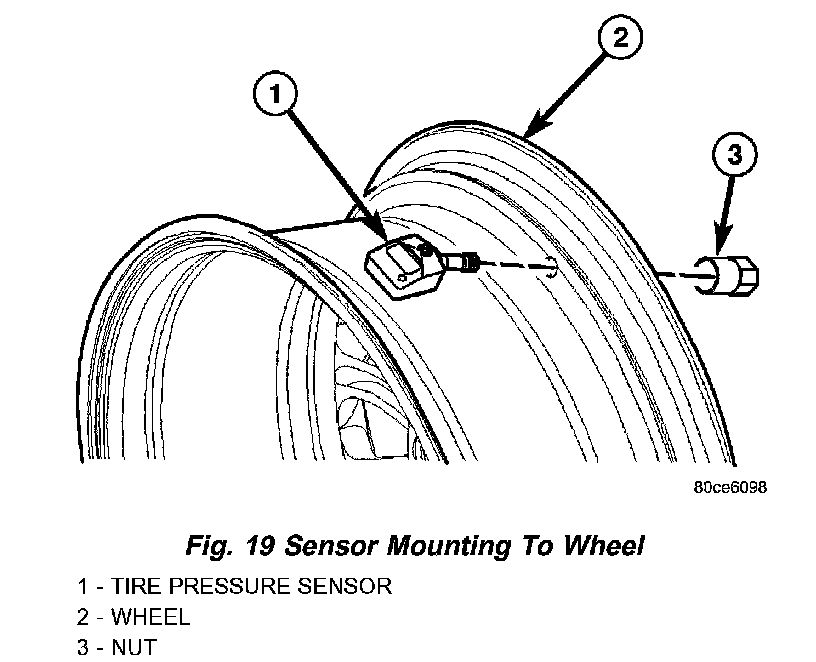 1

2

3

80ce6098

Fig. 19 Sensor Mounting To Wheel

1 - TIRE PRESSURE SENSOR
2 - WHEEL
3 - NUT