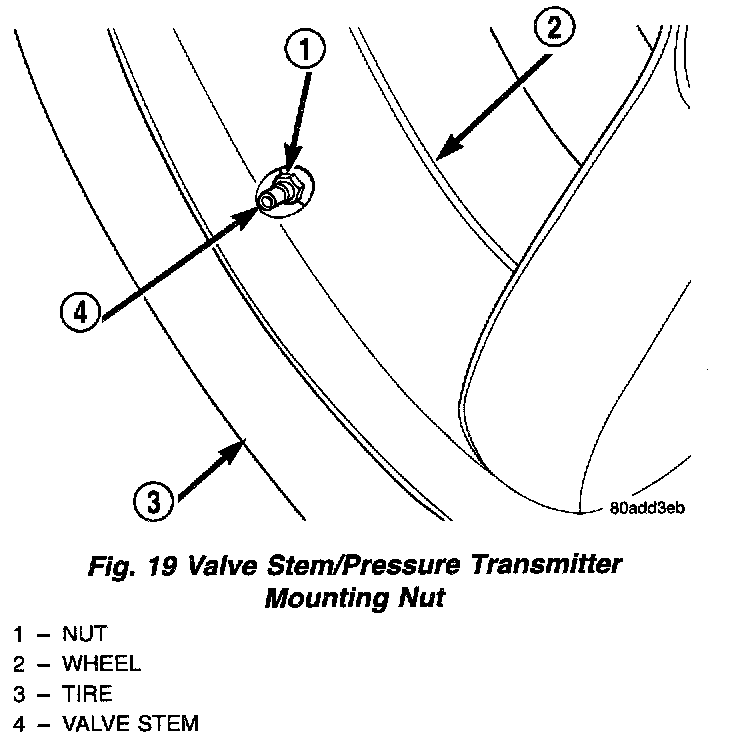 1
2
4
3
80add3eb

Fig. 19 Valve Stem/Pressure Transmitter Mounting Nut

1 – NUT
2 – WHEEL
3 – TIRE
4 – VALVE STEM