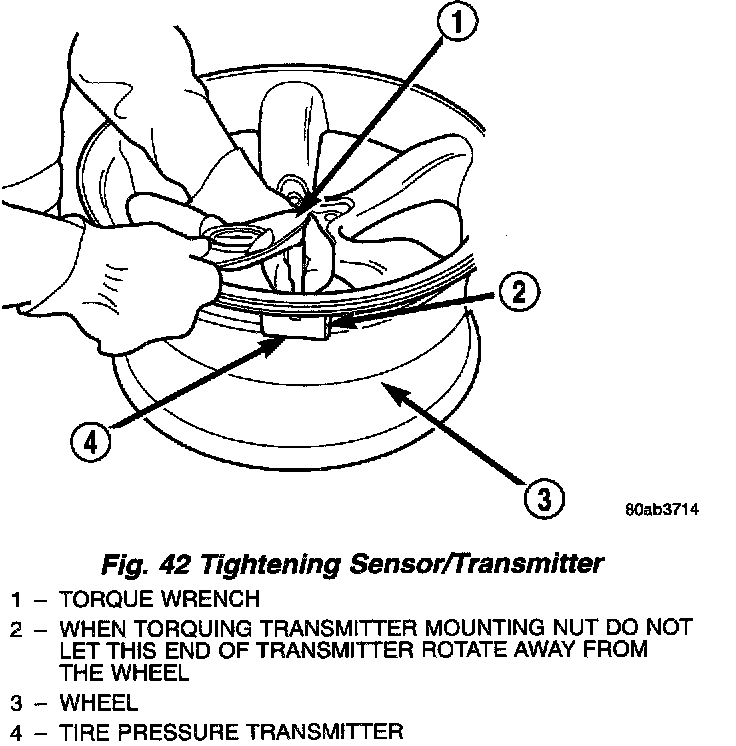 1

2

4

3

80ab3714

Fig. 42 Tightening Sensor/Transmitter

1 – TORQUE WRENCH

2 – WHEN TORQUING TRANSMITTER MOUNTING NUT DO NOT LET THIS END OF TRANSMITTER ROTATE AWAY FROM THE WHEEL

3 – WHEEL

4 – TIRE PRESSURE TRANSMITTER