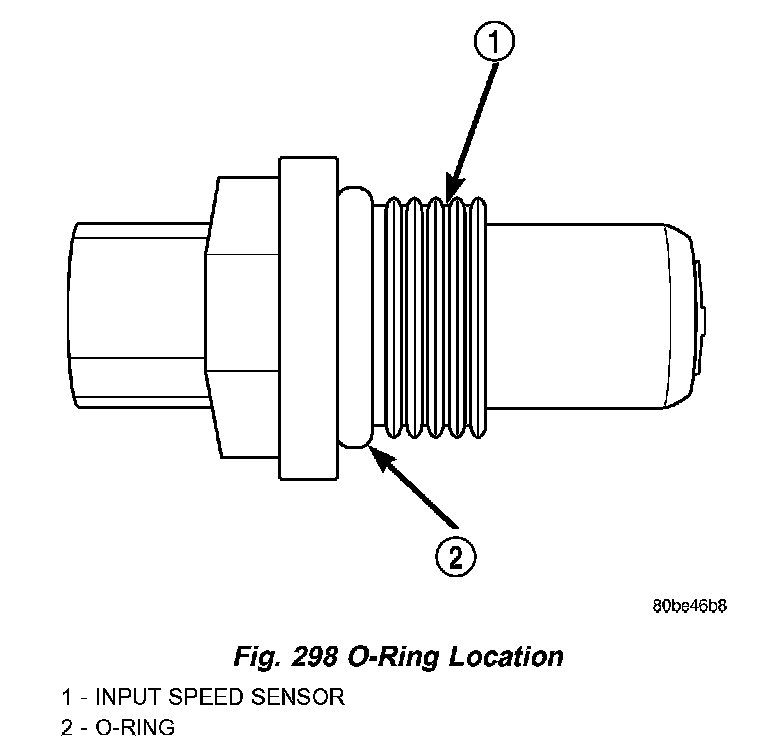 1

2

80be46b8

Fig. 298 O-Ring Location

1 - INPUT SPEED SENSOR
2 - O-RING