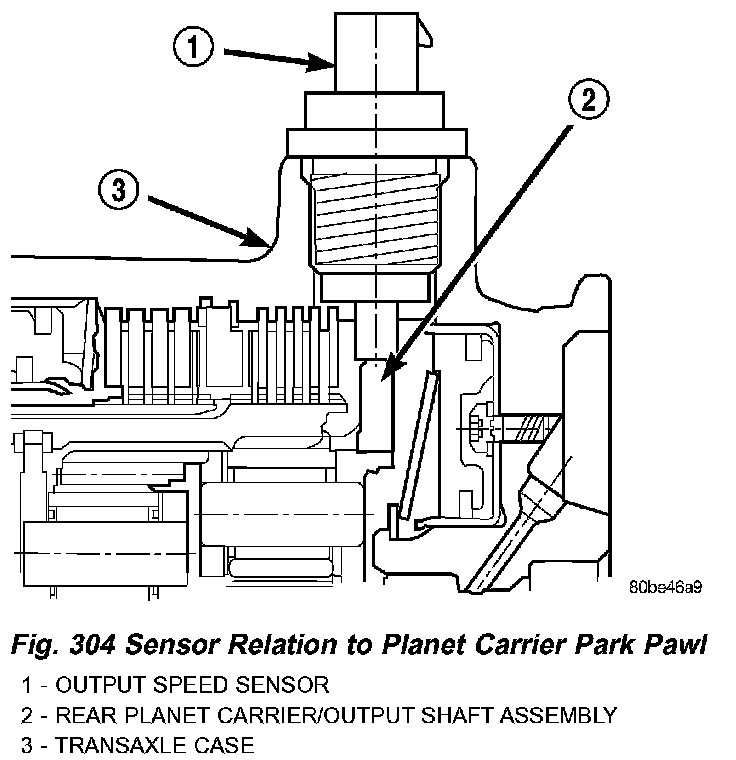 1

2

3

80be46a9

Fig. 304 Sensor Relation to Planet Carrier Park Pawl

1 - OUTPUT SPEED SENSOR
2 - REAR PLANET CARRIER/OUTPUT SHAFT ASSEMBLY
3 - TRANSAXLE CASE