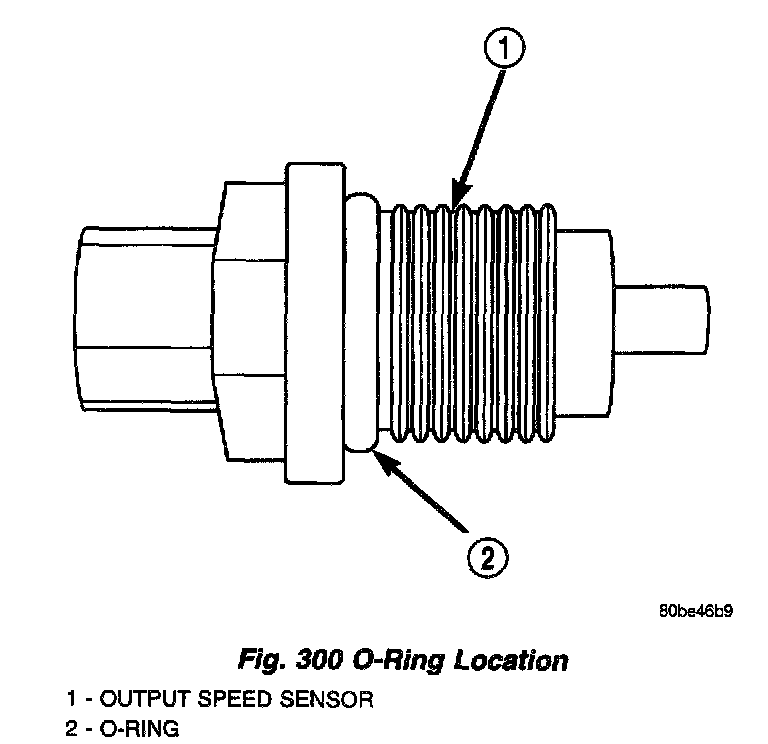 1

2

80be46b9

Fig. 300 O-Ring Location

1 - OUTPUT SPEED SENSOR
2 - O-RING