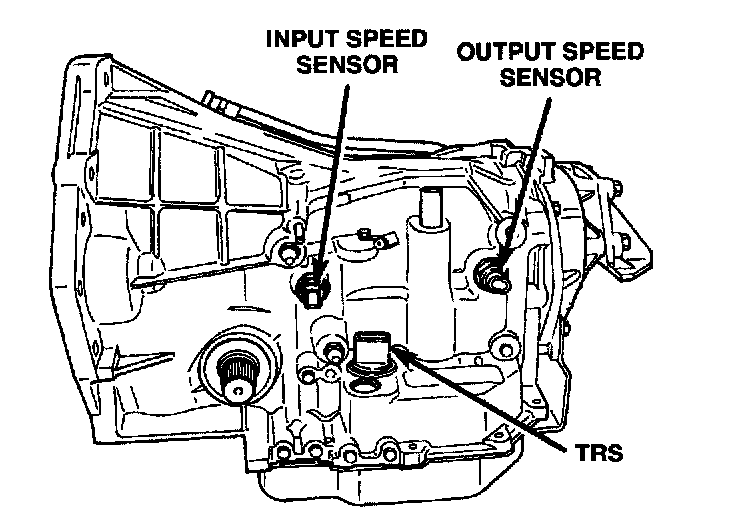 INPUT SPEED SENSOR

OUTPUT SPEED SENSOR

TRS