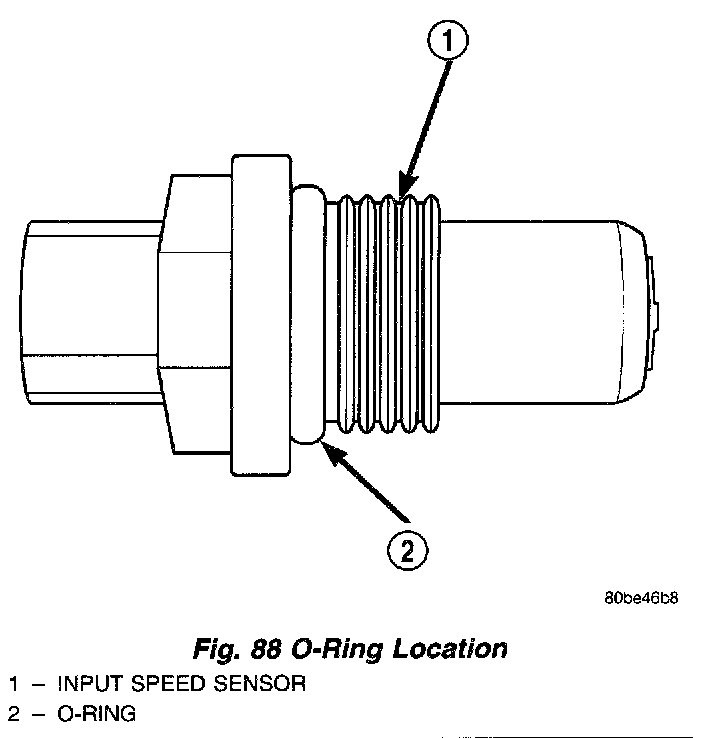 1

2

80be46b8

Fig. 88 O-Ring Location

1 – INPUT SPEED SENSOR

2 – O-RING