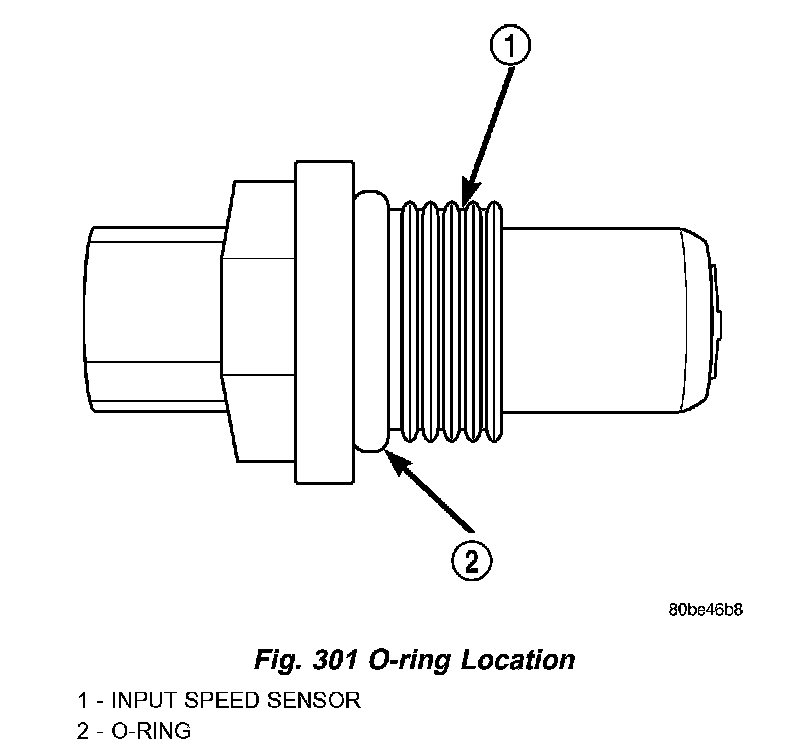 1

2

80be46b8

Fig. 301 O-ring Location

1 - INPUT SPEED SENSOR
2 - O-RING