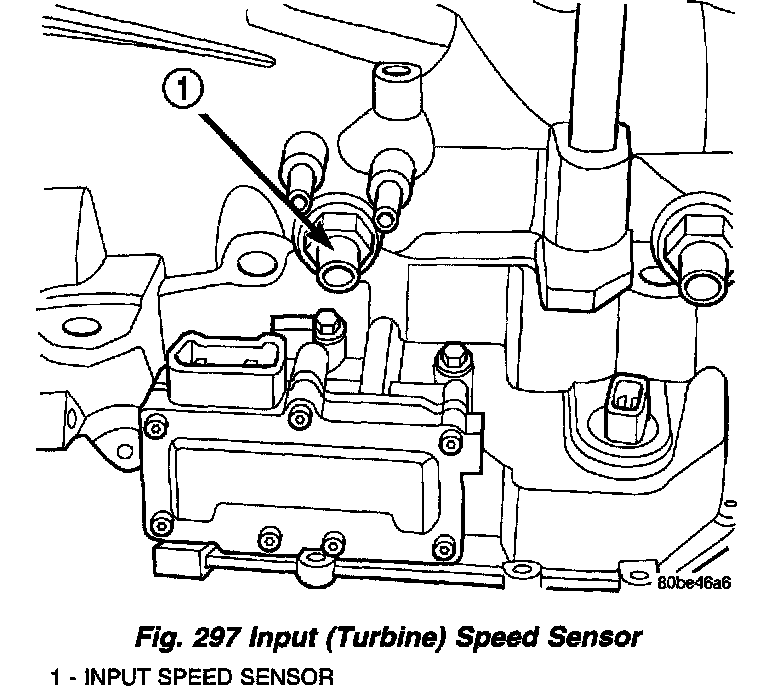 1

80be46a6

Fig. 297 Input (Turbine) Speed Sensor

1 - INPUT SPEED SENSOR