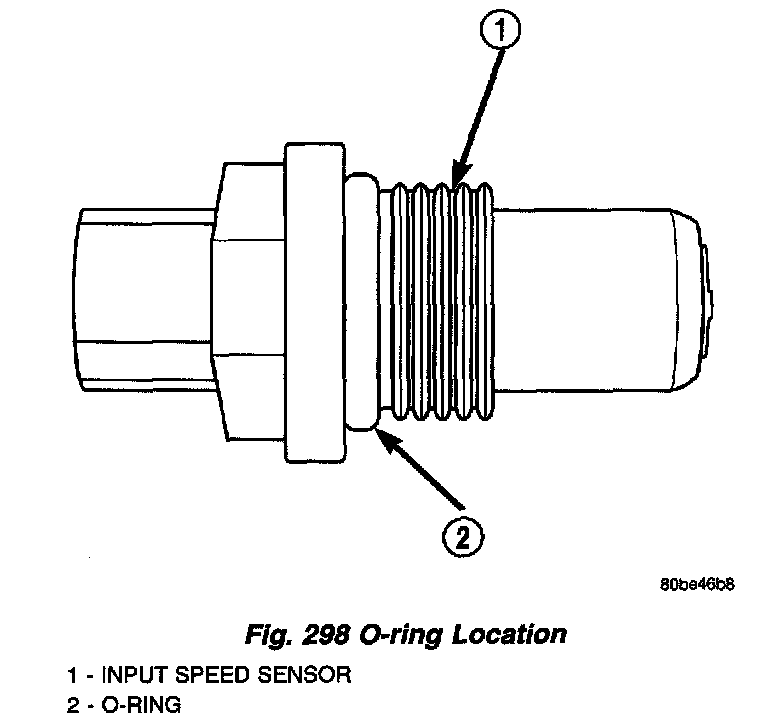 1

2

80be46b8

Fig. 298 O-ring Location

1 - INPUT SPEED SENSOR
2 - O-RING