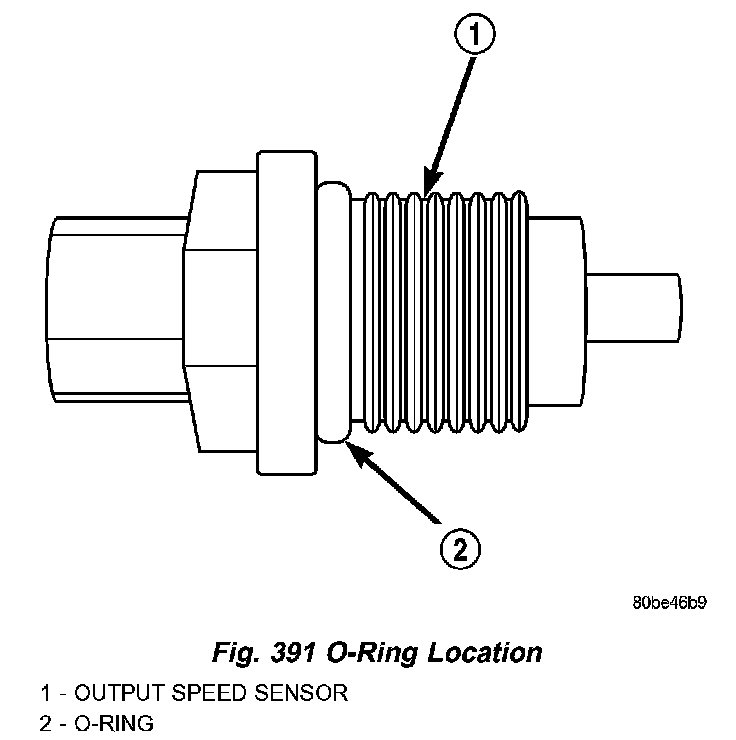 1

2

80be46b9

Fig. 391 O-Ring Location

1 - OUTPUT SPEED SENSOR
2 - O-RING