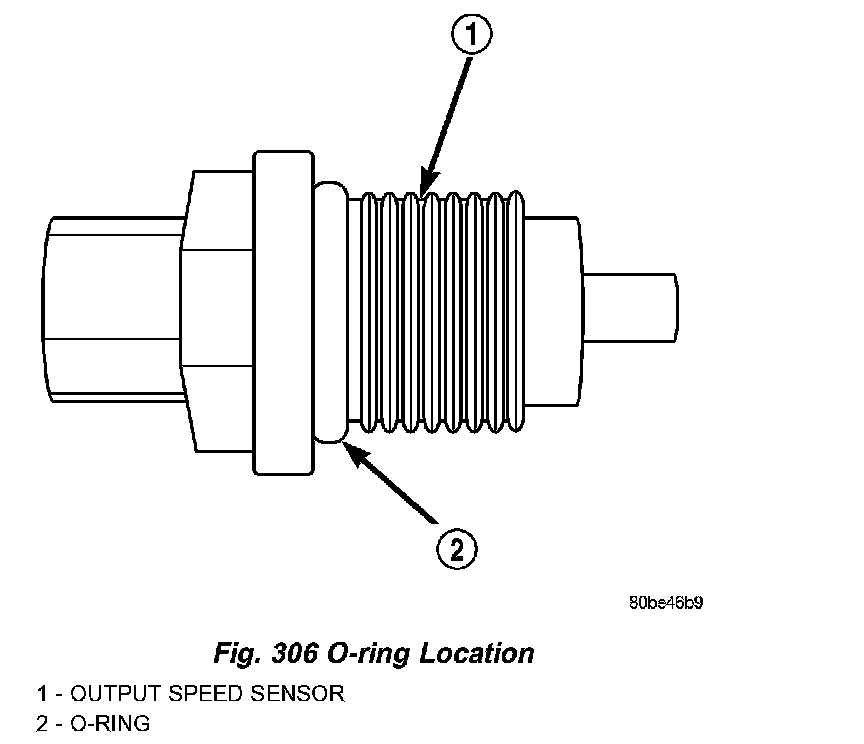 1

2

80be46b9

Fig. 306 O-ring Location

1 - OUTPUT SPEED SENSOR
2 - O-RING