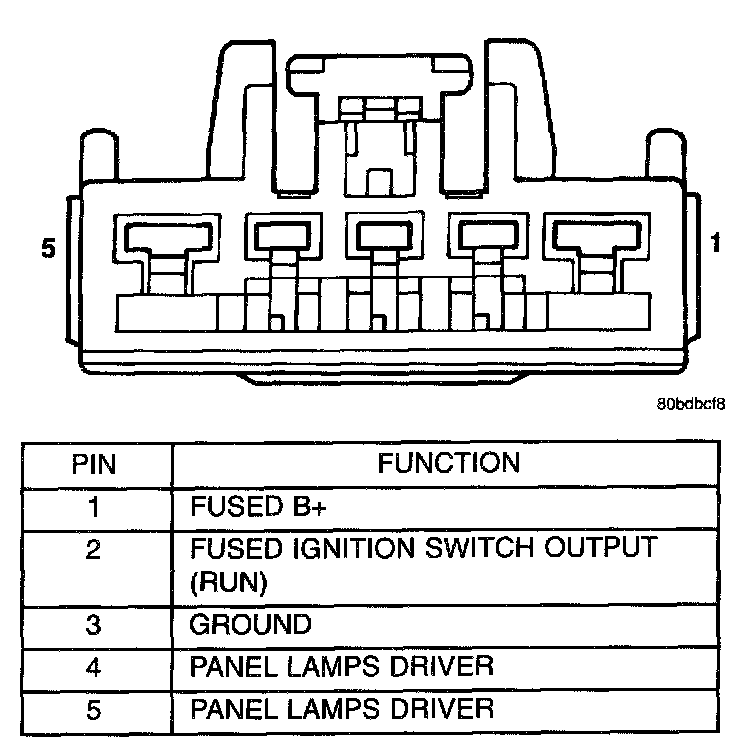 5

1

80bdbcf8

| PIN | FUNCTION |
|---|---|
| 1 | FUSED B+ |
| 2 | FUSED IGNITION SWITCH OUTPUT (RUN) |
| 3 | GROUND |
| 4 | PANEL LAMPS DRIVER |
| 5 | PANEL LAMPS DRIVER |