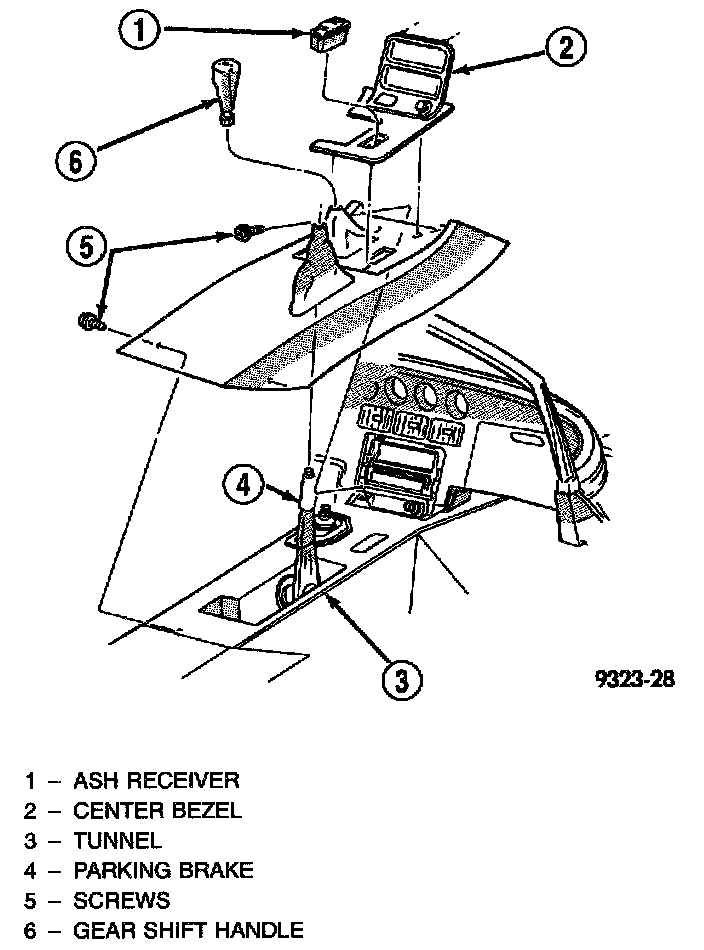 1
2
6
5
4
3
9323-28

1 – ASH RECEIVER
2 – CENTER BEZEL
3 – TUNNEL
4 – PARKING BRAKE
5 – SCREWS
6 – GEAR SHIFT HANDLE