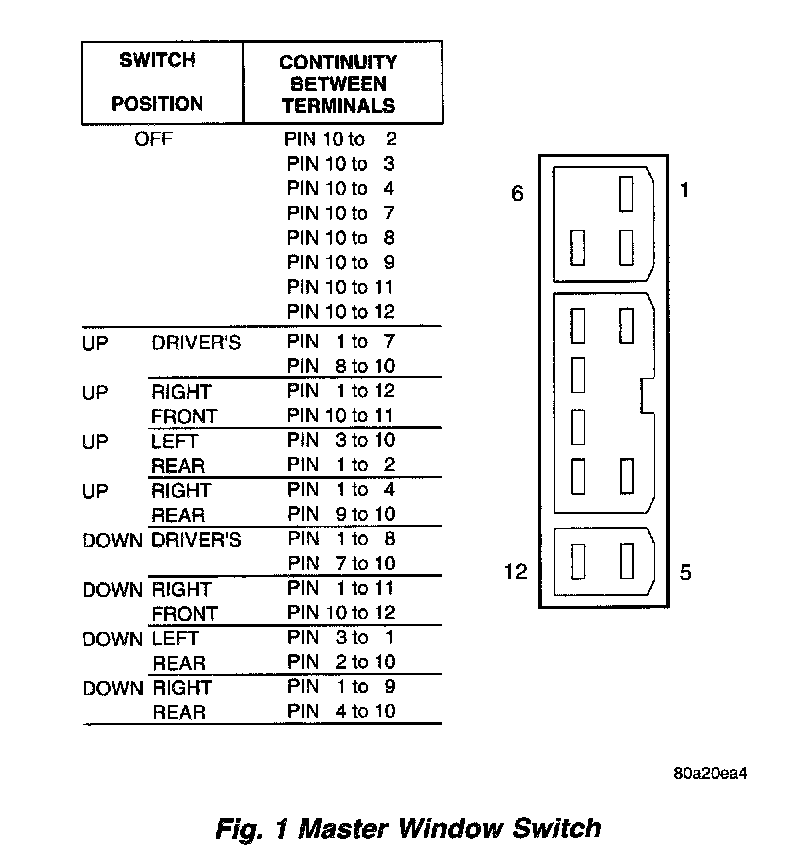 | SWITCH POSITION | CONTINUITY BETWEEN TERMINALS |
|---|---|
| OFF | PIN 10 to 2 |
| | PIN 10 to 3 |
| | PIN 10 to 4 |
| | PIN 10 to 7 |
| | PIN 10 to 8 |
| | PIN 10 to 9 |
| | PIN 10 to 11 |
| | PIN 10 to 12 |
| UP DRIVER'S | PIN 1 to 7 |
| | PIN 8 to 10 |
| UP RIGHT FRONT | PIN 1 to 12 |
| | PIN 10 to 11 |
| UP LEFT REAR | PIN 3 to 10 |
| | PIN 1 to 2 |
| UP RIGHT REAR | PIN 1 to 4 |
| | PIN 9 to 10 |
| DOWN DRIVER'S | PIN 1 to 8 |
| | PIN 7 to 10 |
| DOWN RIGHT FRONT | PIN 1 to 11 |
| | PIN 10 to 12 |
| DOWN LEFT REAR | PIN 3 to 1 |
| | PIN 2 to 10 |
| DOWN RIGHT REAR | PIN 1 to 9 |
| | PIN 4 to 10 |

6 1

12 5

80a20ea4

Fig. 1 Master Window Switch