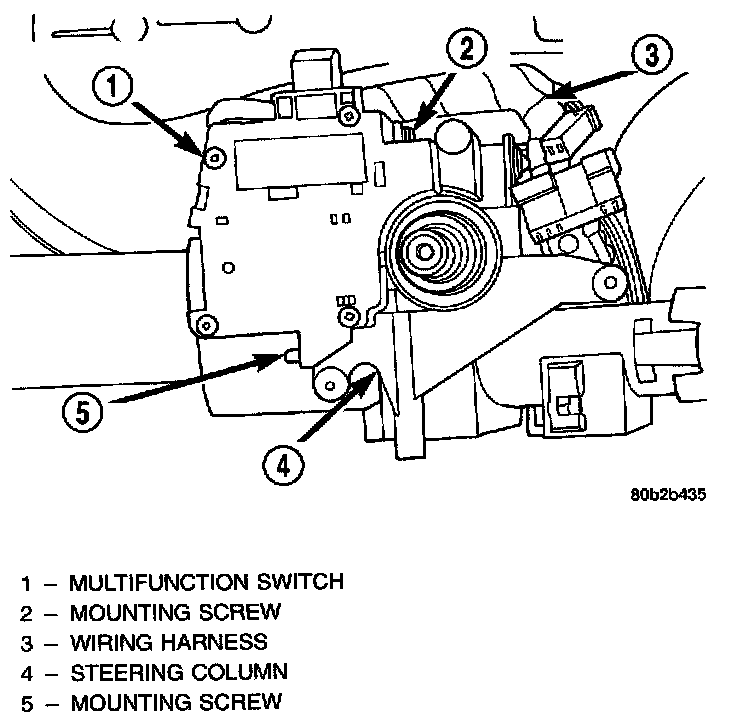 1
2
3
5
4
80b2b435

1 – MULTIFUNCTION SWITCH
2 – MOUNTING SCREW
3 – WIRING HARNESS
4 – STEERING COLUMN
5 – MOUNTING SCREW