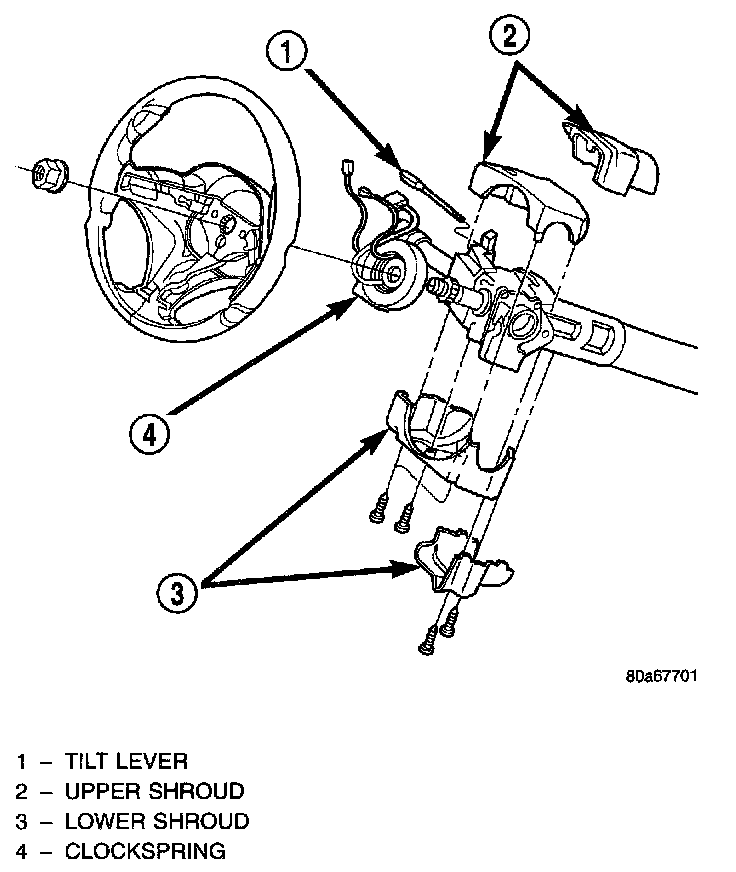 1
2
4
3
80a67701

1 – TILT LEVER
2 – UPPER SHROUD
3 – LOWER SHROUD
4 – CLOCKSPRING