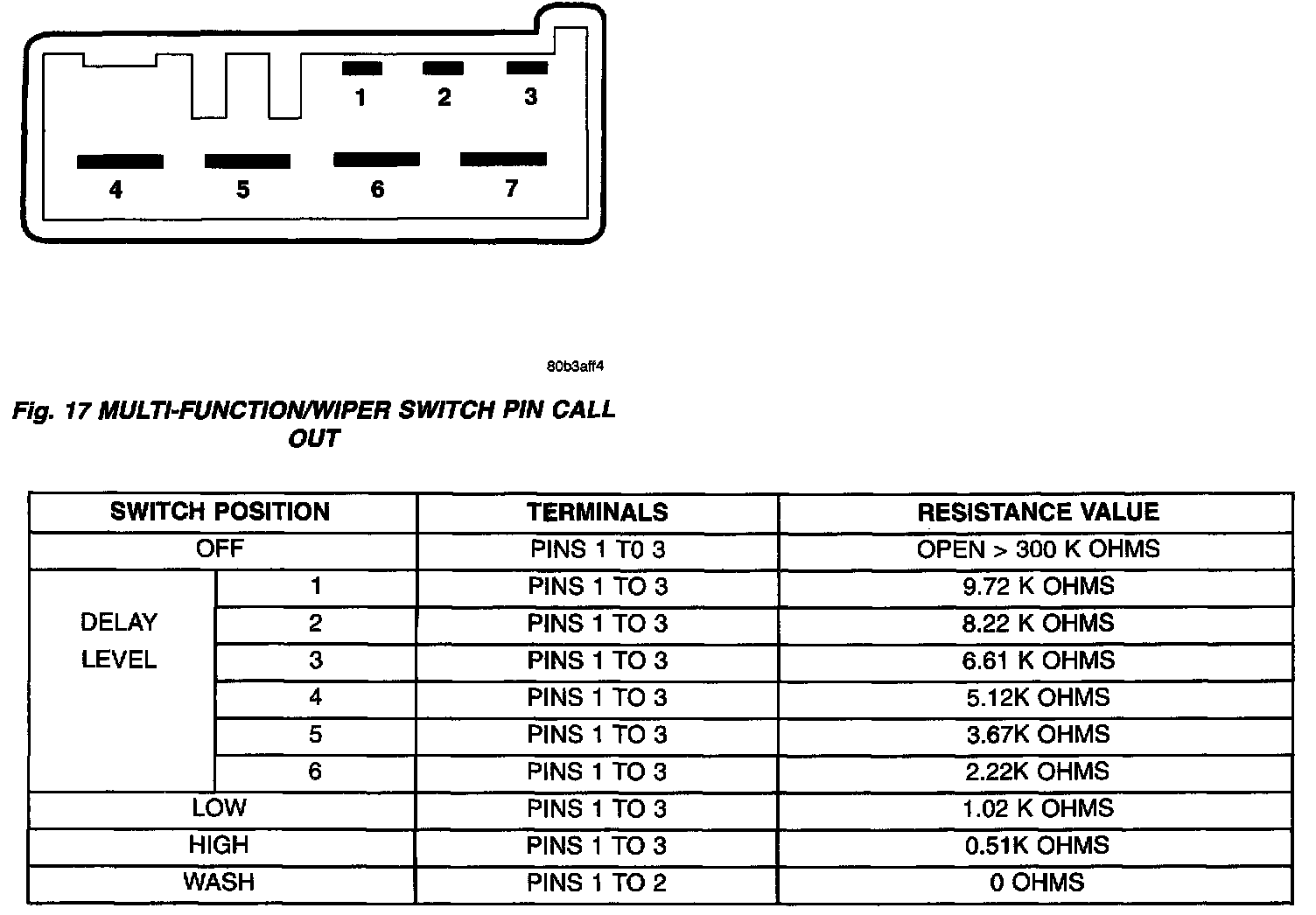 1 2 3

4 5 6 7

80b3aff4

Fig. 17 MULTI-FUNCTION/WIPER SWITCH PIN CALL OUT

| SWITCH POSITION | | TERMINALS | RESISTANCE VALUE |
|---|---|---|---|
| OFF | | PINS 1 T0 3 | OPEN > 300 K OHMS |
| DELAY LEVEL | 1 | PINS 1 TO 3 | 9.72 K OHMS |
| | 2 | PINS 1 TO 3 | 8.22 K OHMS |
| | 3 | PINS 1 TO 3 | 6.61 K OHMS |
| | 4 | PINS 1 TO 3 | 5.12K OHMS |
| | 5 | PINS 1 TO 3 | 3.67K OHMS |
| | 6 | PINS 1 TO 3 | 2.22K OHMS |
| LOW | | PINS 1 TO 3 | 1.02 K OHMS |
| HIGH | | PINS 1 TO 3 | 0.51K OHMS |
| WASH | | PINS 1 TO 2 | 0 OHMS |