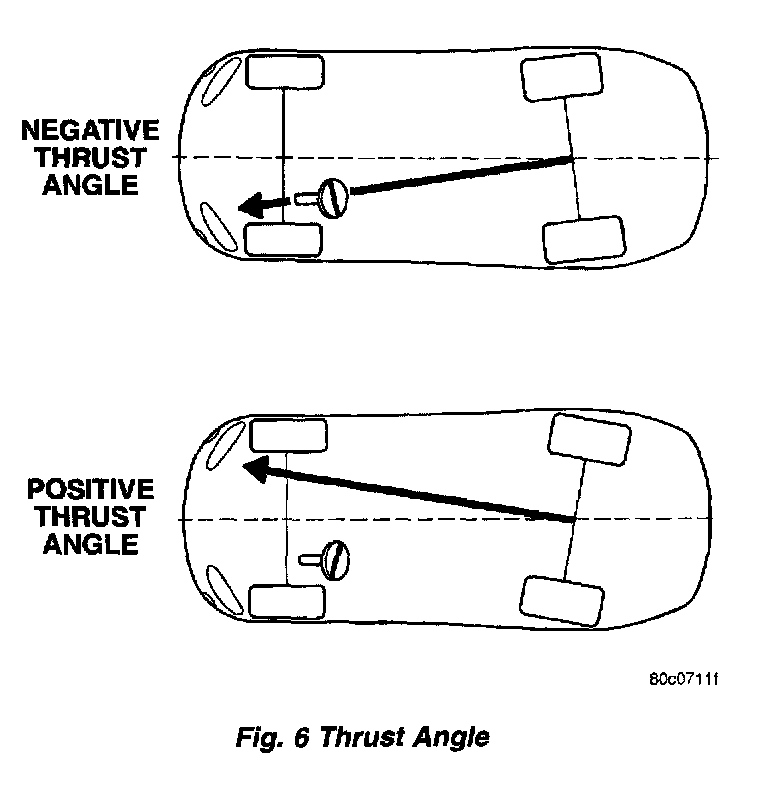 NEGATIVE THRUST ANGLE

POSITIVE THRUST ANGLE

80c0711f

Fig. 6 Thrust Angle