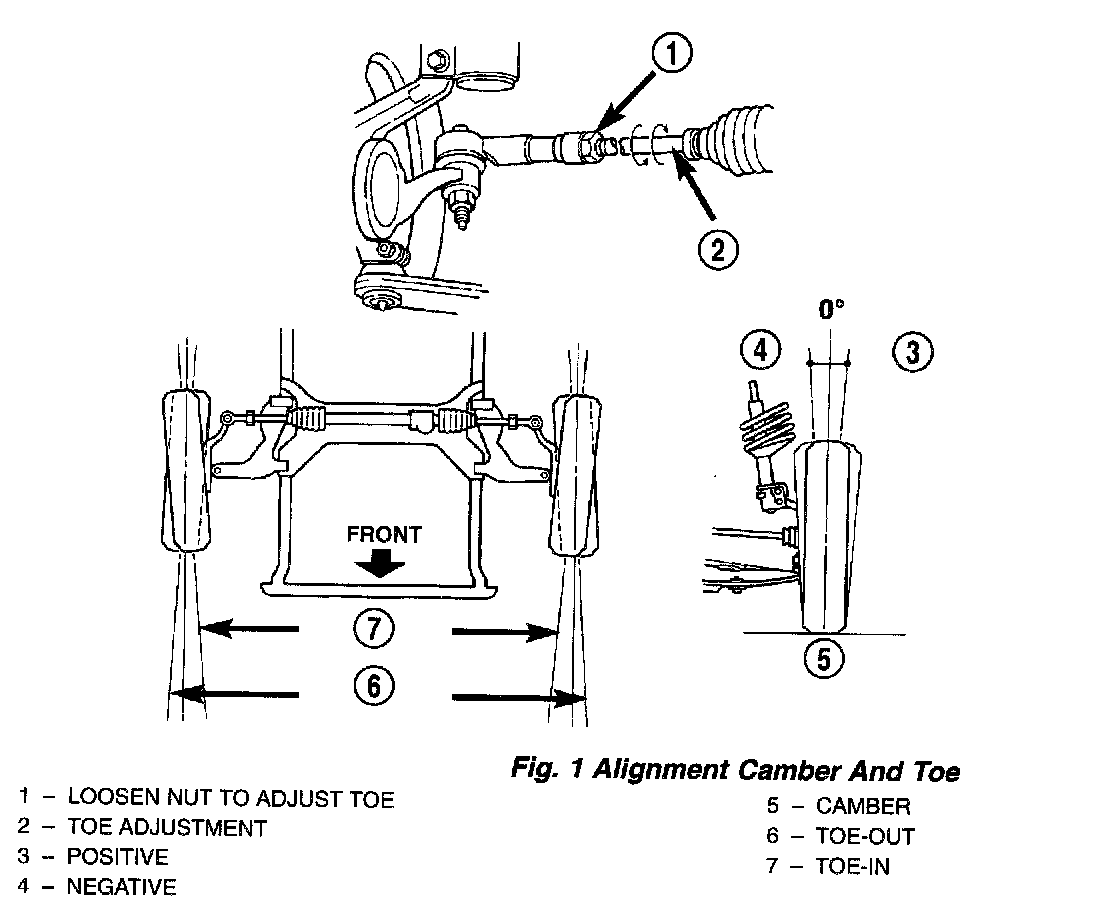 1

2

0°

4

3

FRONT

7

6

5

Fig. 1 Alignment Camber And Toe

1 – LOOSEN NUT TO ADJUST TOE
2 – TOE ADJUSTMENT
3 – POSITIVE
4 – NEGATIVE

5 – CAMBER
6 – TOE-OUT
7 – TOE-IN