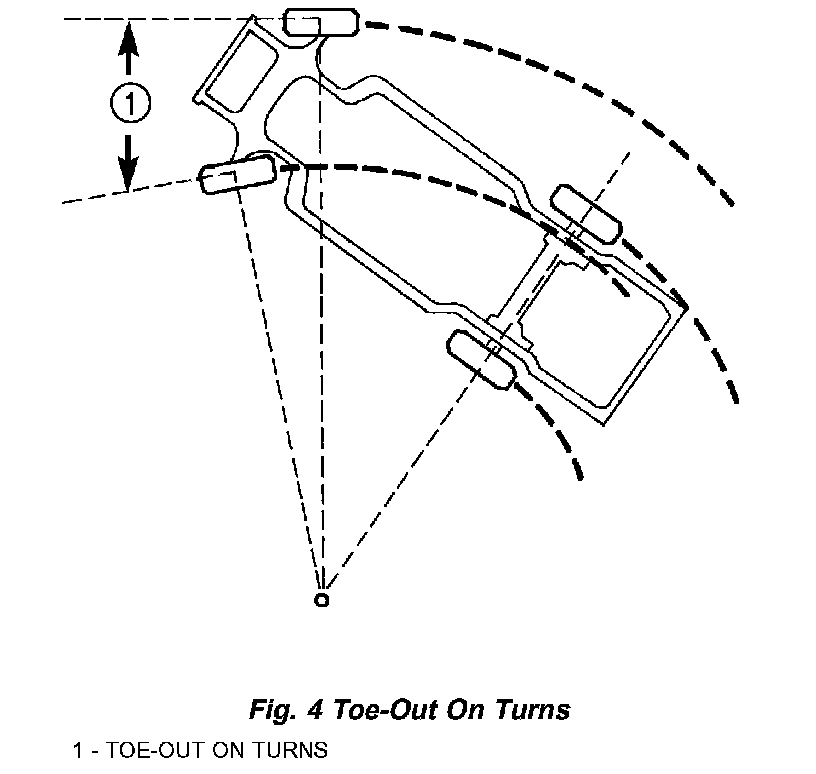 1

Fig. 4 Toe-Out On Turns

1 - TOE-OUT ON TURNS