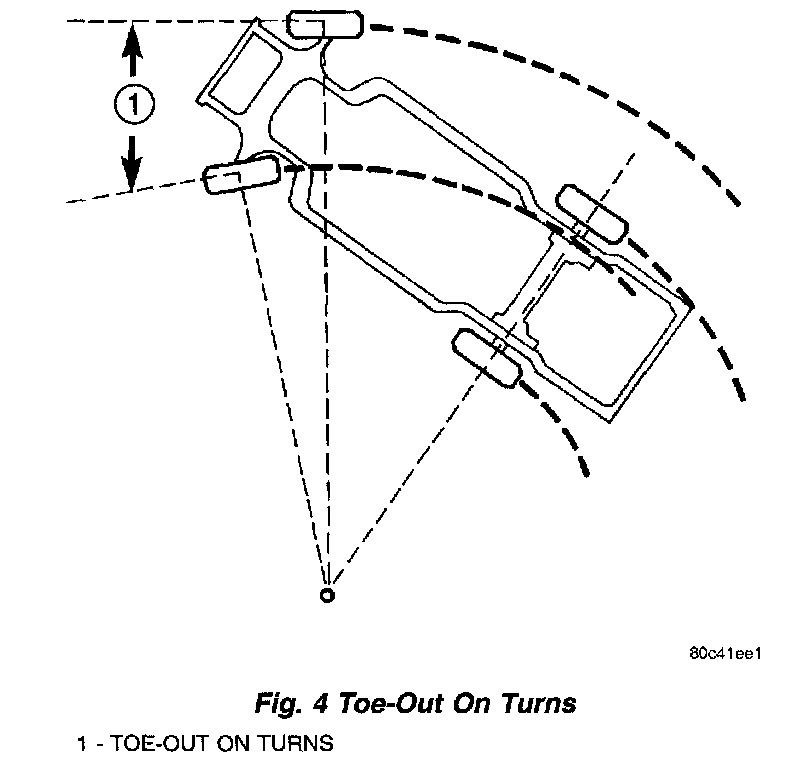 1

80c41ee1

Fig. 4 Toe-Out On Turns

1 - TOE-OUT ON TURNS