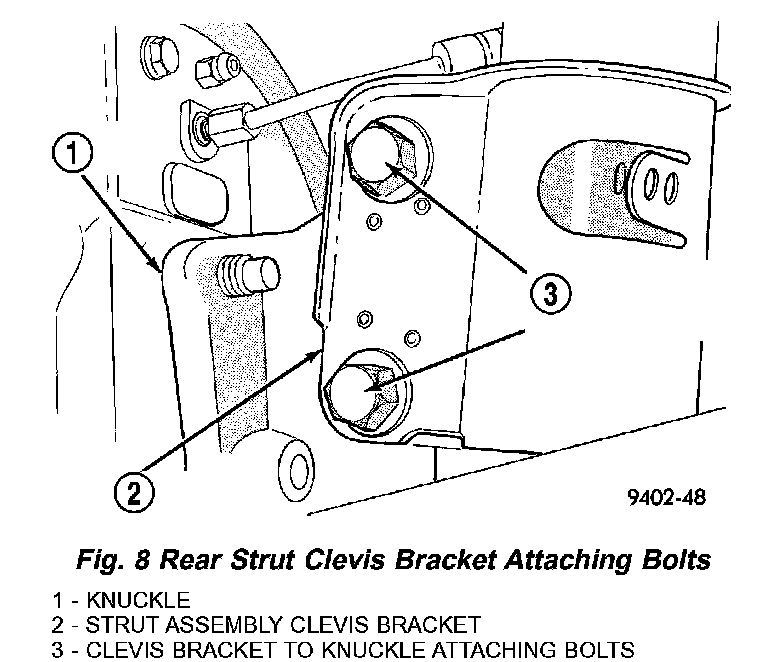 1

3

2

9402-48

Fig. 8 Rear Strut Clevis Bracket Attaching Bolts

1 - KNUCKLE
2 - STRUT ASSEMBLY CLEVIS BRACKET
3 - CLEVIS BRACKET TO KNUCKLE ATTACHING BOLTS