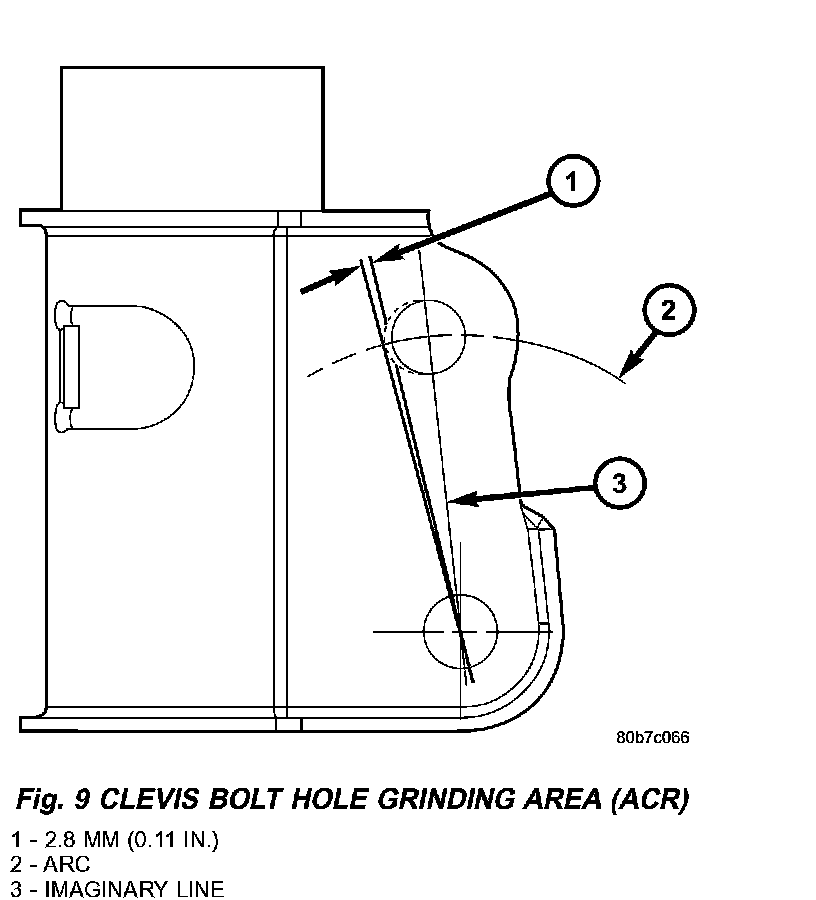 1

2

3

80b7c066

Fig. 9 CLEVIS BOLT HOLE GRINDING AREA (ACR)

1 - 2.8 MM (0.11 IN.)
2 - ARC
3 - IMAGINARY LINE