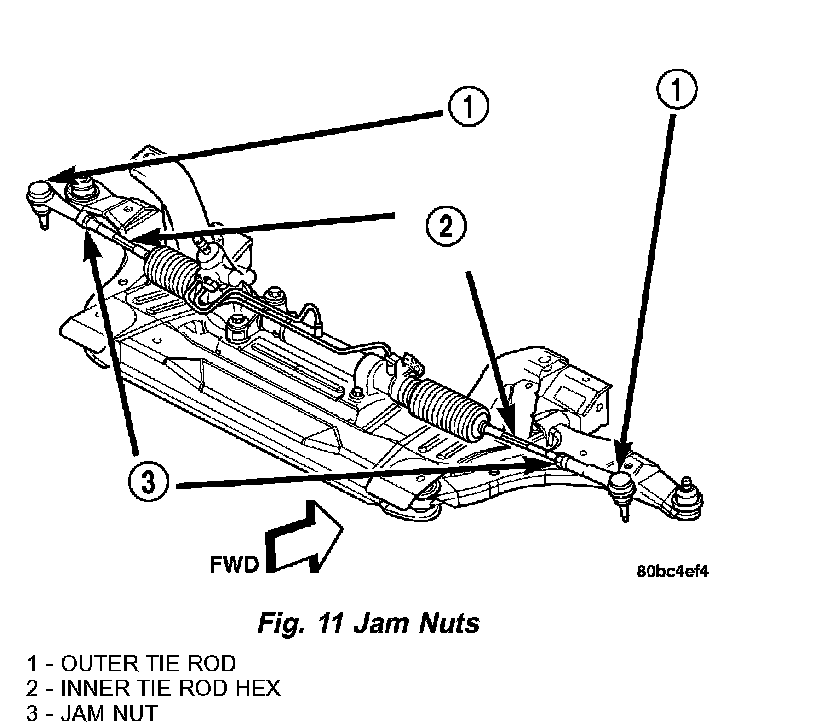 1

1

2

3

FWD

80bc4ef4

Fig. 11 Jam Nuts

1 - OUTER TIE ROD
2 - INNER TIE ROD HEX
3 - JAM NUT