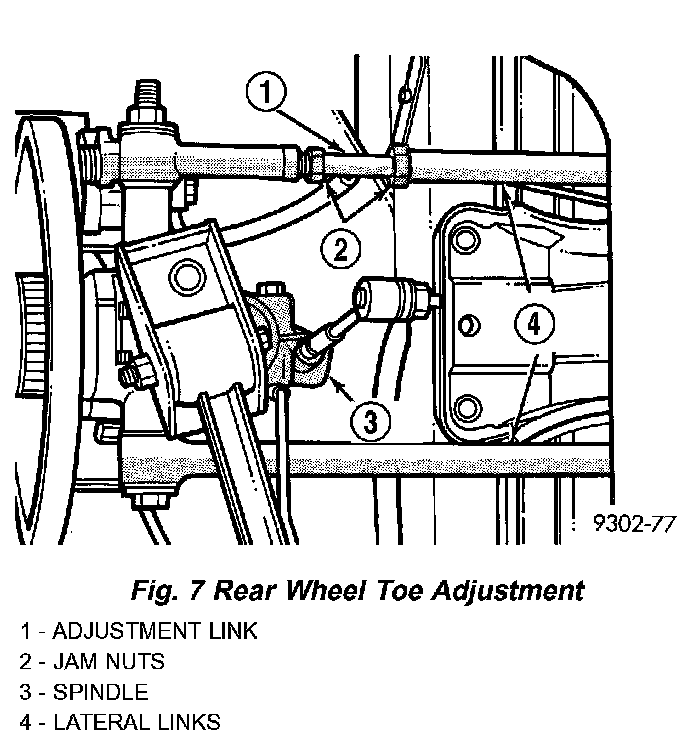 1
2
3
4
9302-77

Fig. 7 Rear Wheel Toe Adjustment

1 - ADJUSTMENT LINK
2 - JAM NUTS
3 - SPINDLE
4 - LATERAL LINKS