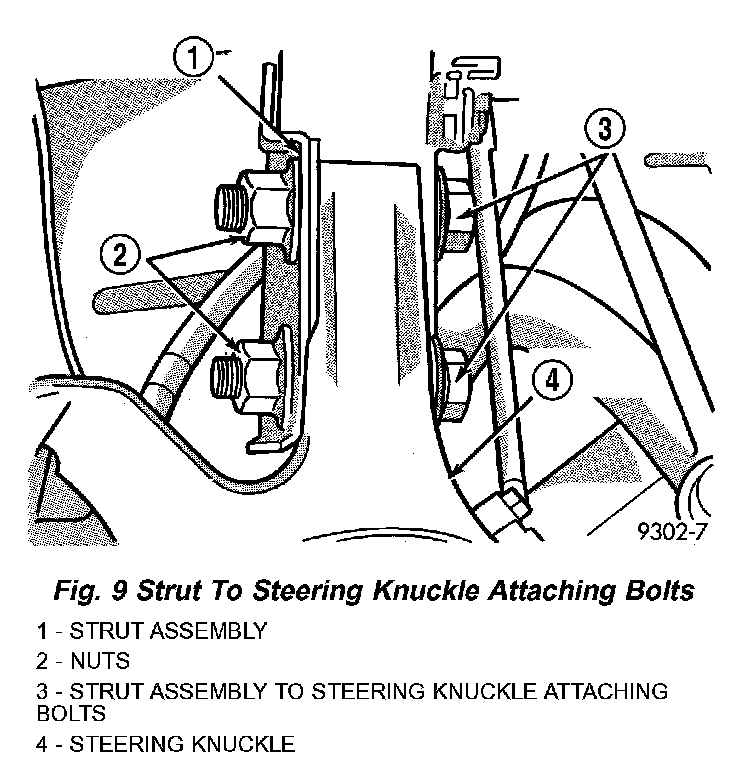 1

2

3

4

9302-7

Fig. 9 Strut To Steering Knuckle Attaching Bolts

1 - STRUT ASSEMBLY

2 - NUTS

3 - STRUT ASSEMBLY TO STEERING KNUCKLE ATTACHING BOLTS

4 - STEERING KNUCKLE