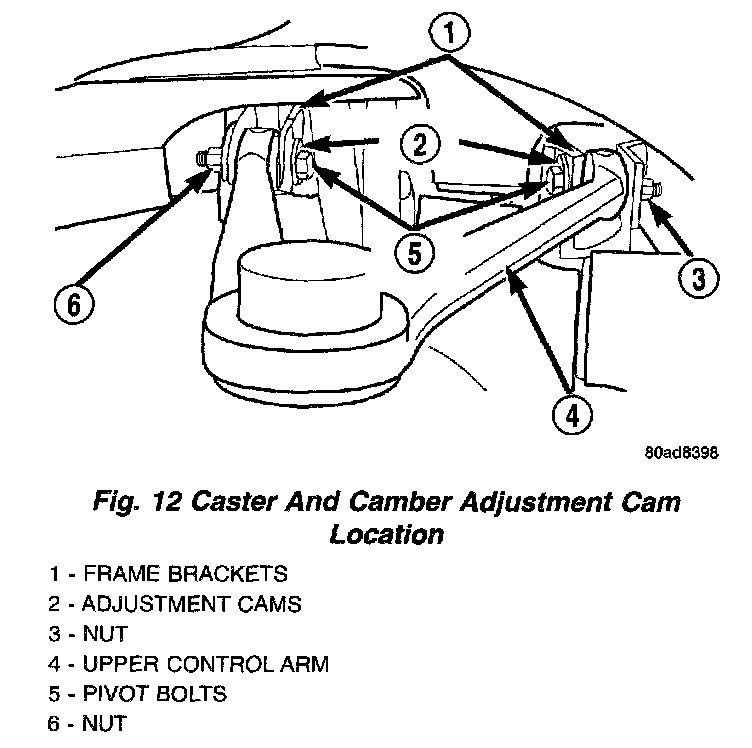 1

2

5

6

3

4

80ad8398

Fig. 12 Caster And Camber Adjustment Cam Location

1 - FRAME BRACKETS
2 - ADJUSTMENT CAMS
3 - NUT
4 - UPPER CONTROL ARM
5 - PIVOT BOLTS
6 - NUT