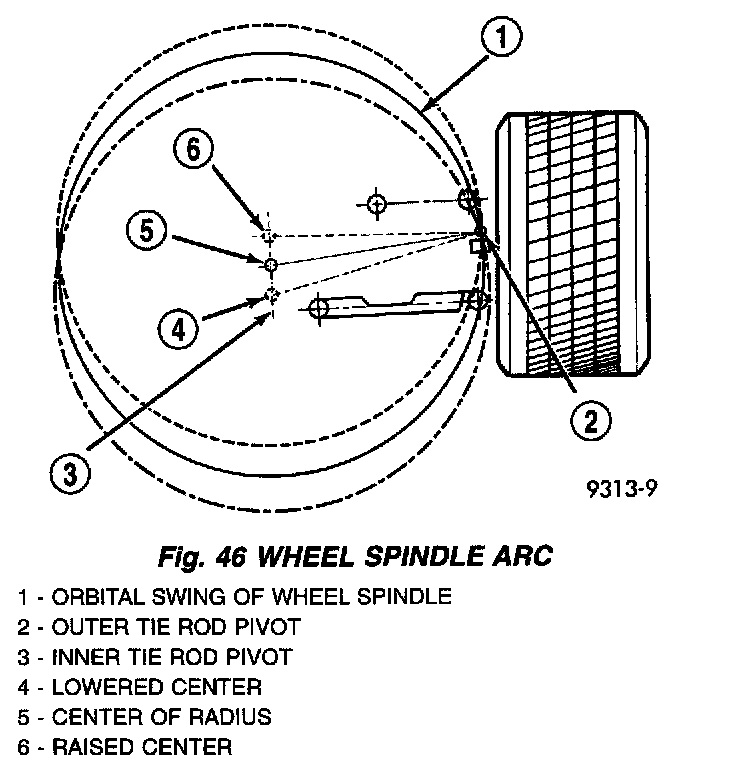 1

6

5

4

3

2

9313-9

Fig. 46 WHEEL SPINDLE ARC

1 - ORBITAL SWING OF WHEEL SPINDLE
2 - OUTER TIE ROD PIVOT
3 - INNER TIE ROD PIVOT
4 - LOWERED CENTER
5 - CENTER OF RADIUS
6 - RAISED CENTER