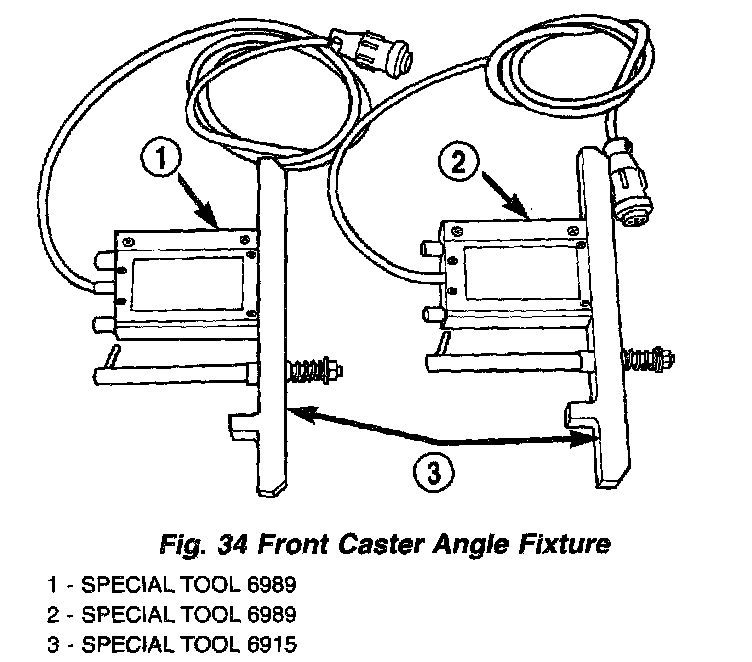 1

2

3

Fig. 34 Front Caster Angle Fixture

1 - SPECIAL TOOL 6989
2 - SPECIAL TOOL 6989
3 - SPECIAL TOOL 6915