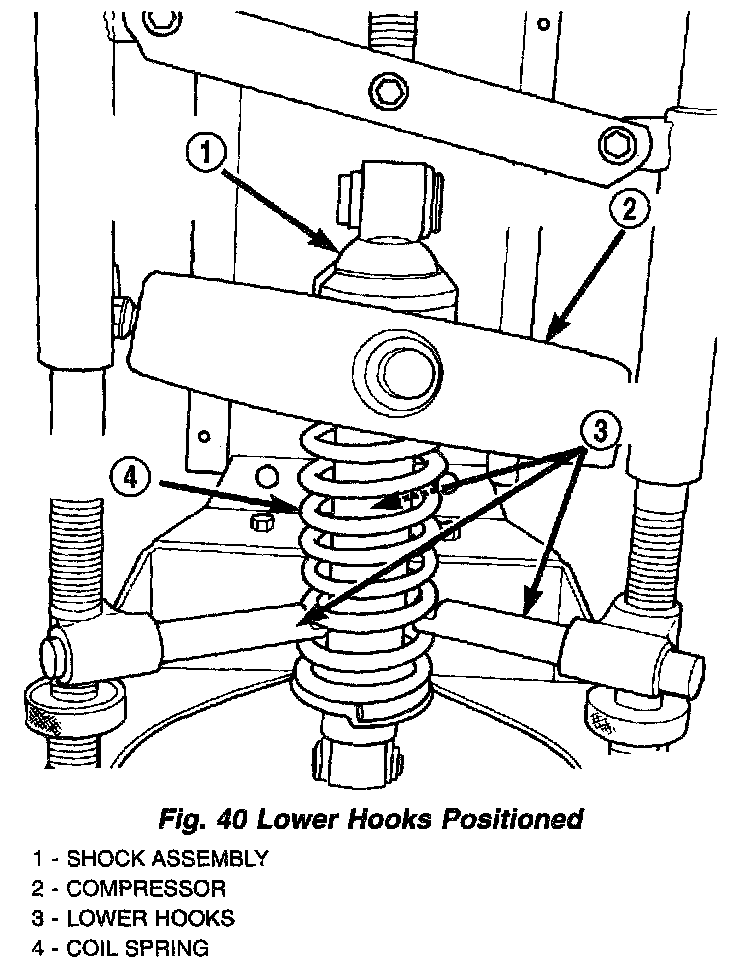 1
2
3
4

Fig. 40 Lower Hooks Positioned

1 - SHOCK ASSEMBLY
2 - COMPRESSOR
3 - LOWER HOOKS
4 - COIL SPRING