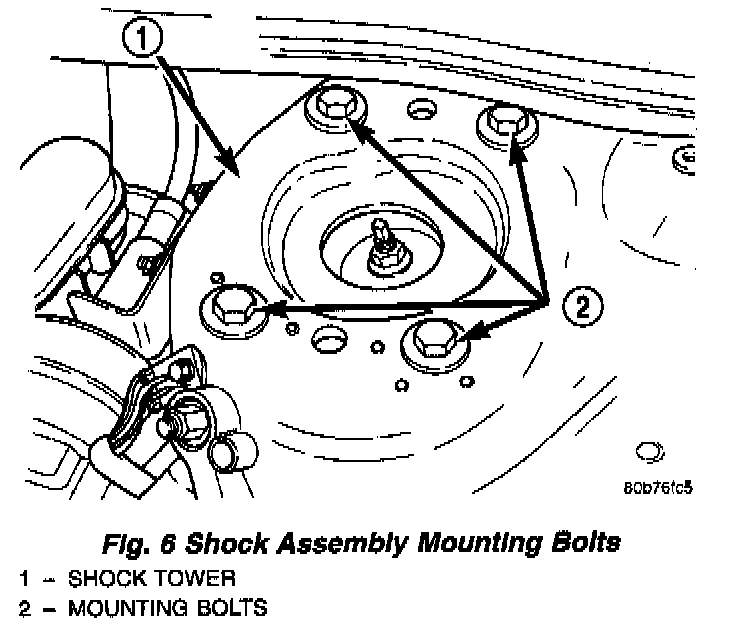 1

2

80b76fc5

Fig. 6 Shock Assembly Mounting Bolts

1 – SHOCK TOWER
2 – MOUNTING BOLTS