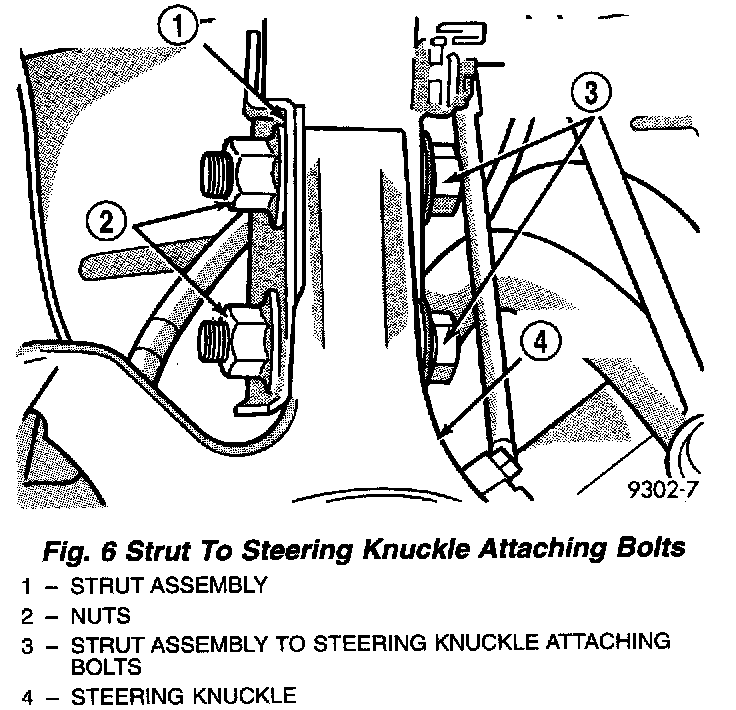 1

2

3

4

9302-7

Fig. 6 Strut To Steering Knuckle Attaching Bolts

1 – STRUT ASSEMBLY

2 – NUTS

3 – STRUT ASSEMBLY TO STEERING KNUCKLE ATTACHING BOLTS

4 – STEERING KNUCKLE