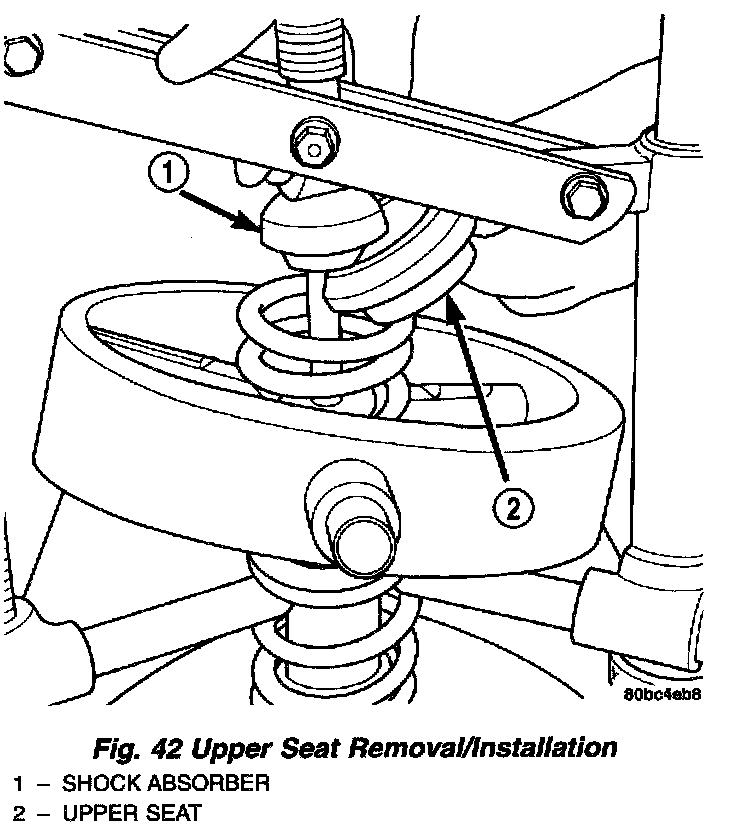 1

2

80bc4eb8

Fig. 42 Upper Seat Removal/Installation
1 – SHOCK ABSORBER
2 – UPPER SEAT