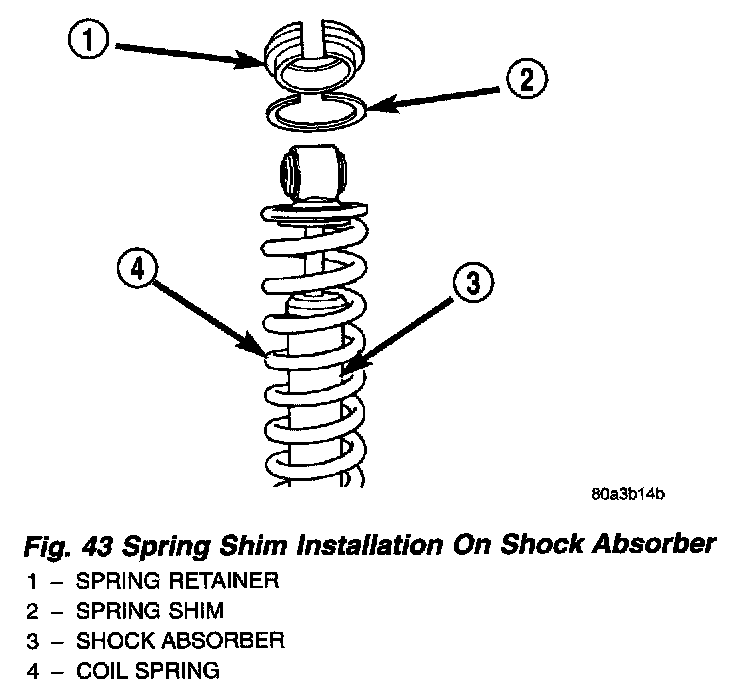 1

2

4

3

80a3b14b

Fig. 43 Spring Shim Installation On Shock Absorber

1 – SPRING RETAINER
2 – SPRING SHIM
3 – SHOCK ABSORBER
4 – COIL SPRING