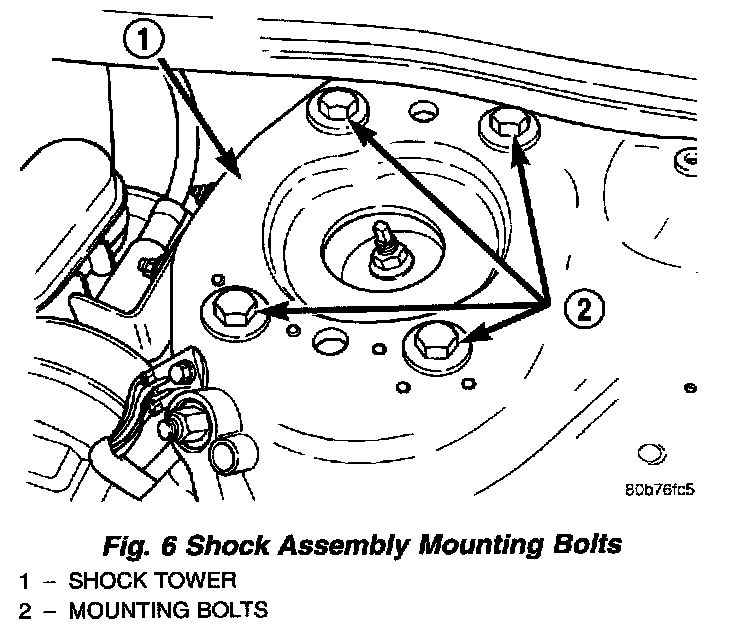 1

2

80b76fc5

Fig. 6 Shock Assembly Mounting Bolts

1 – SHOCK TOWER
2 – MOUNTING BOLTS