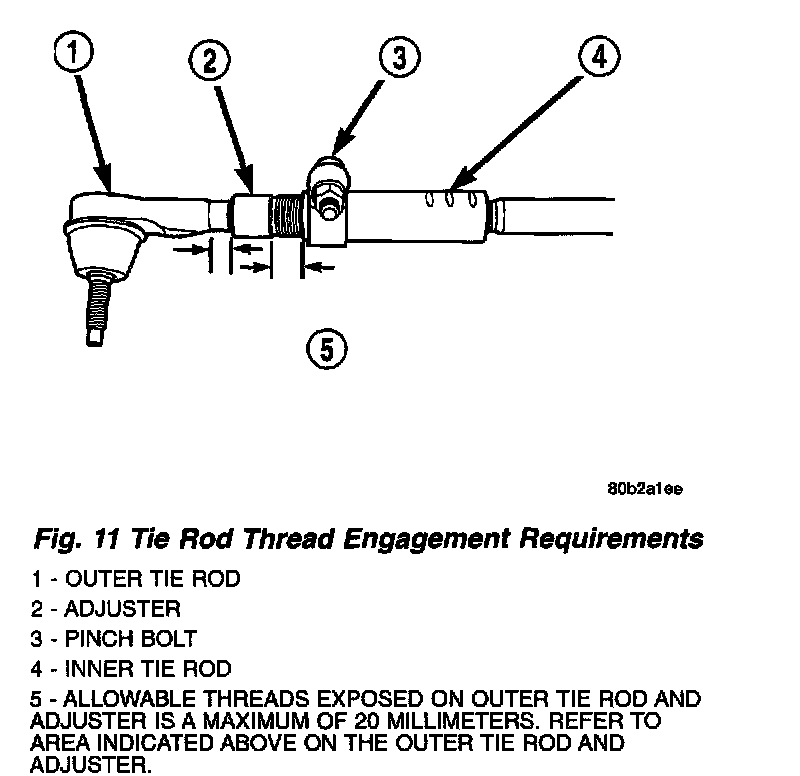 1
2
3
4
5

80b2a1ee

Fig. 11 Tie Rod Thread Engagement Requirements

1 - OUTER TIE ROD

2 - ADJUSTER

3 - PINCH BOLT

4 - INNER TIE ROD

5 - ALLOWABLE THREADS EXPOSED ON OUTER TIE ROD AND ADJUSTER IS A MAXIMUM OF 20 MILLIMETERS. REFER TO AREA INDICATED ABOVE ON THE OUTER TIE ROD AND ADJUSTER.