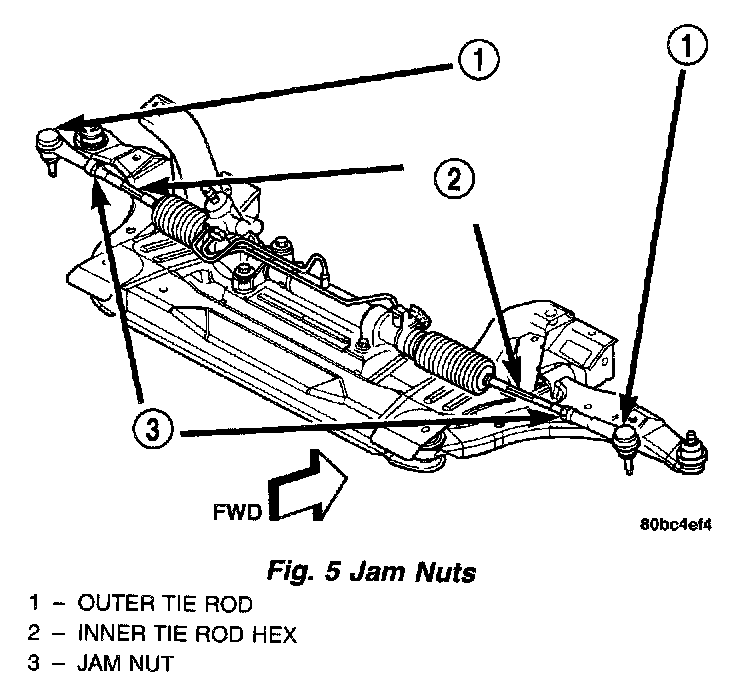 1
1
2
3
FWD
80bc4ef4

Fig. 5 Jam Nuts

1 – OUTER TIE ROD
2 – INNER TIE ROD HEX
3 – JAM NUT