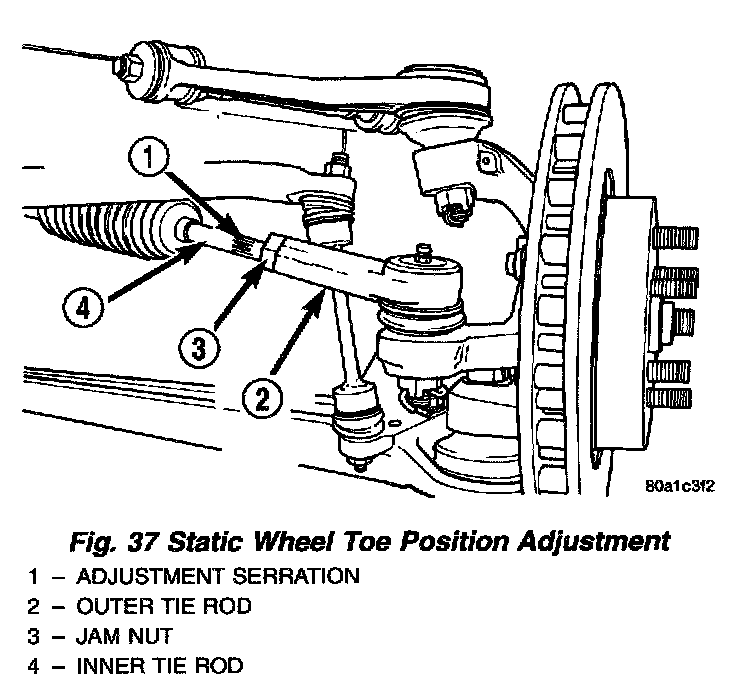 1

4

3

2

80a1c3f2

Fig. 37 Static Wheel Toe Position Adjustment
1 – ADJUSTMENT SERRATION
2 – OUTER TIE ROD
3 – JAM NUT
4 – INNER TIE ROD