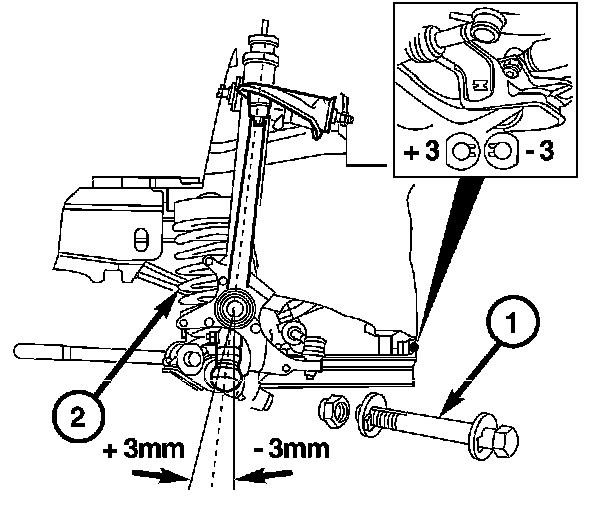 + 3

- 3

1

2

+ 3mm

- 3mm