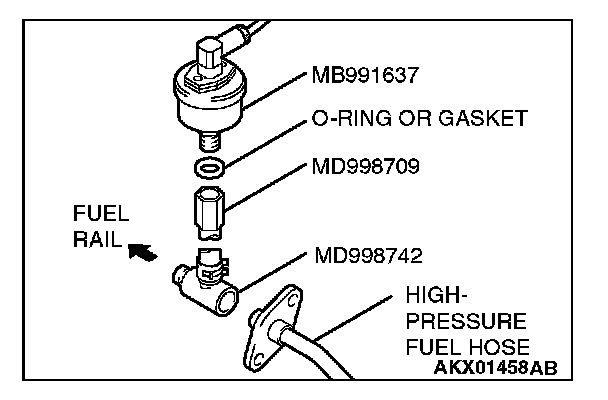 MB991637
O-RING OR GASKET
MD998709
FUEL RAIL
MD998742
HIGH-PRESSURE FUEL HOSE
AKX01458AB