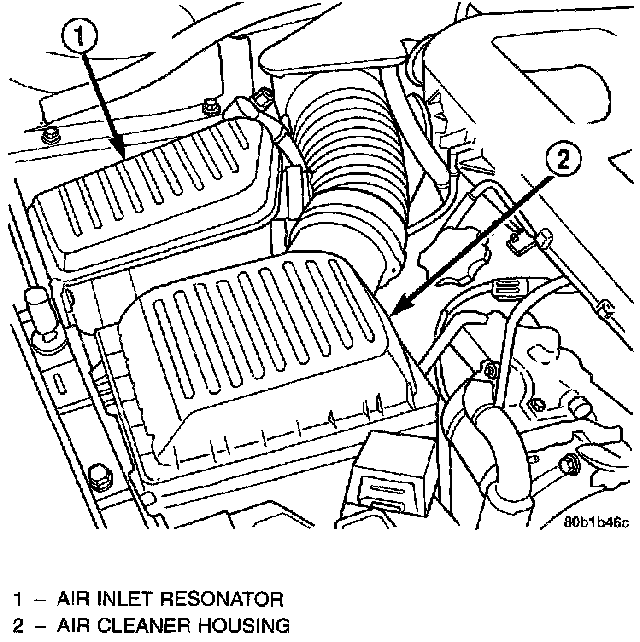 1

2

80b1b46c

1 – AIR INLET RESONATOR
2 – AIR CLEANER HOUSING