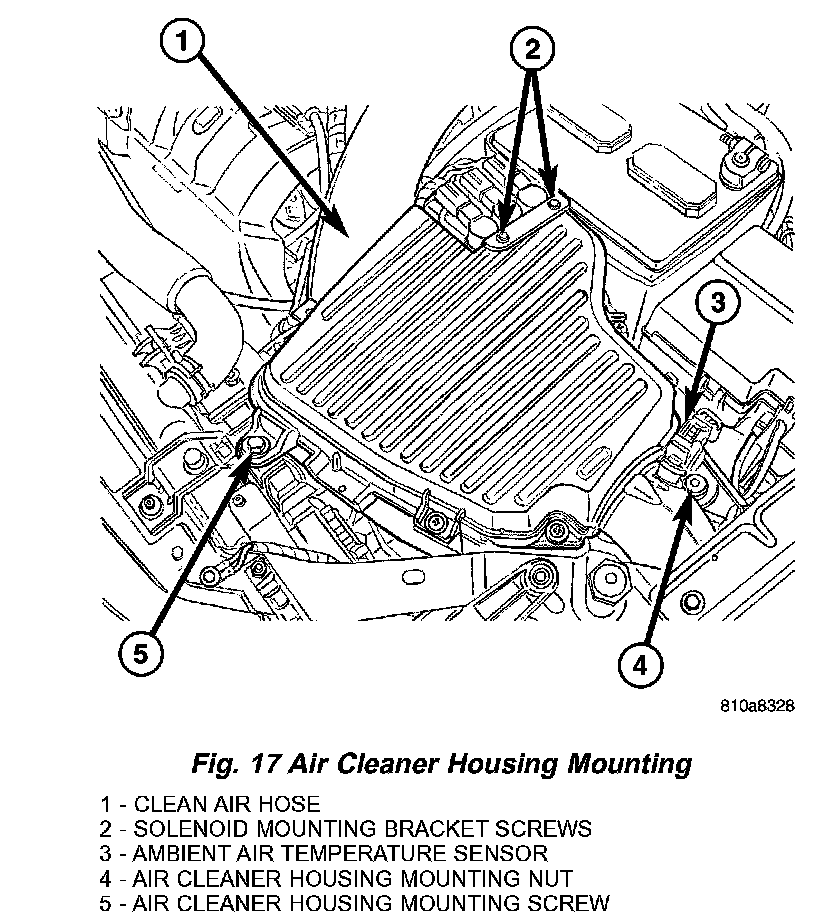 1

2

3

5

4

810a8328

Fig. 17 Air Cleaner Housing Mounting

1 - CLEAN AIR HOSE
2 - SOLENOID MOUNTING BRACKET SCREWS
3 - AMBIENT AIR TEMPERATURE SENSOR
4 - AIR CLEANER HOUSING MOUNTING NUT
5 - AIR CLEANER HOUSING MOUNTING SCREW