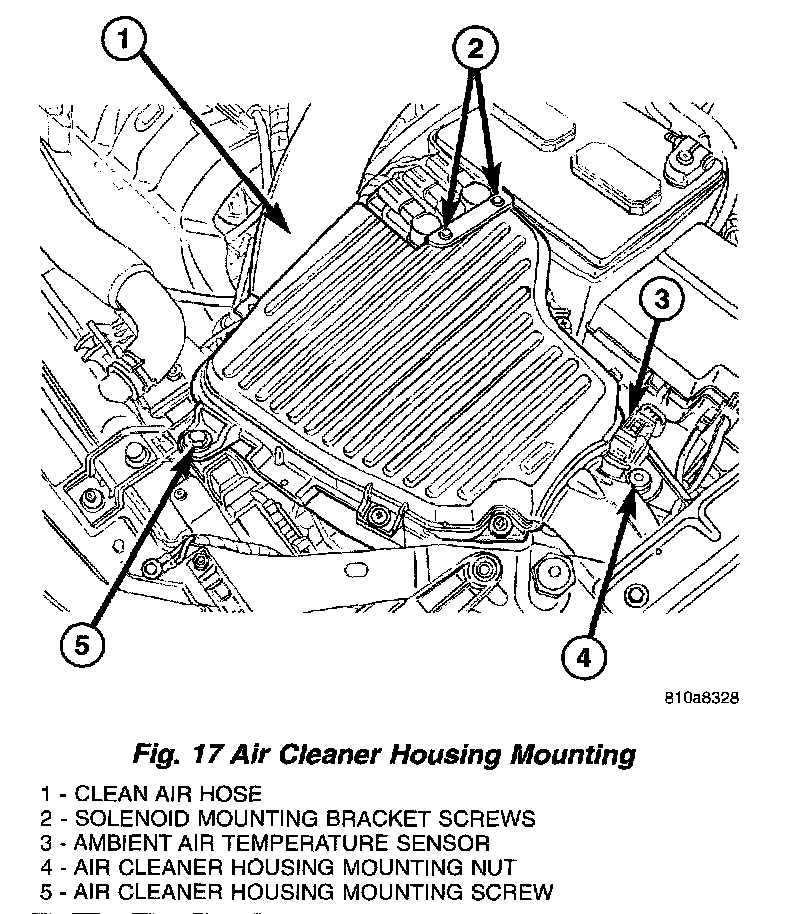 1
2
3
5
4

810a8328

Fig. 17 Air Cleaner Housing Mounting

1 - CLEAN AIR HOSE
2 - SOLENOID MOUNTING BRACKET SCREWS
3 - AMBIENT AIR TEMPERATURE SENSOR
4 - AIR CLEANER HOUSING MOUNTING NUT
5 - AIR CLEANER HOUSING MOUNTING SCREW