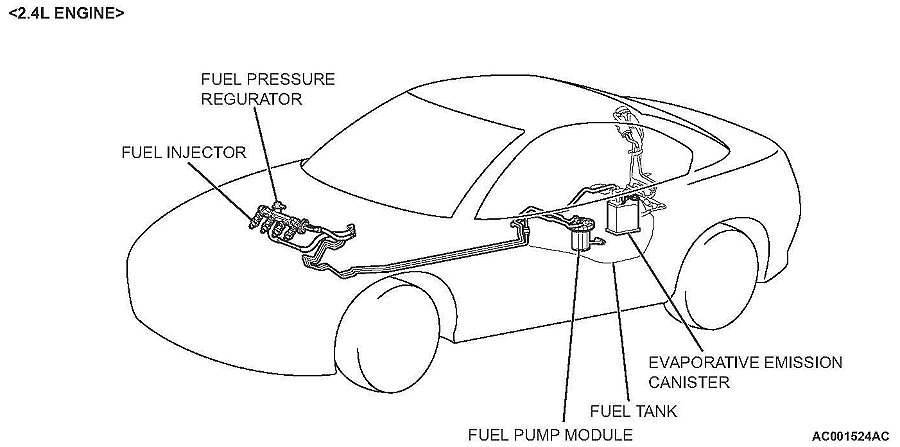 <2.4L ENGINE>

FUEL PRESSURE REGURATOR

FUEL INJECTOR

EVAPORATIVE EMISSION CANISTER

FUEL TANK

FUEL PUMP MODULE

AC001524AC