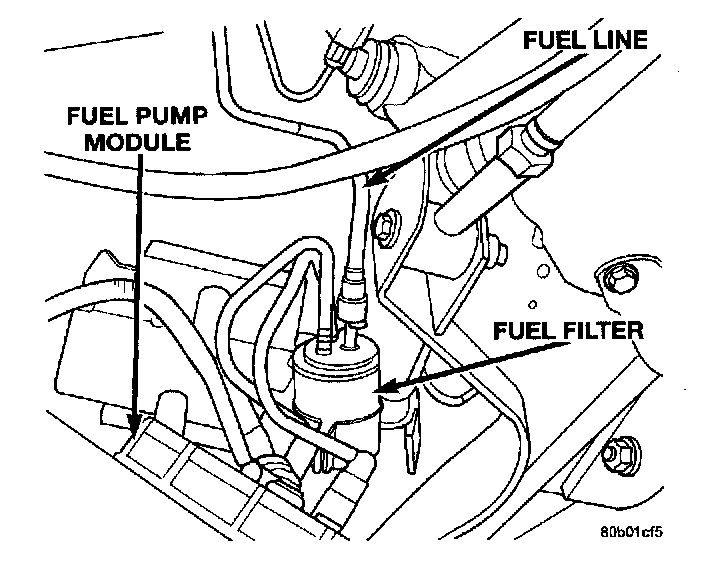 FUEL LINE

FUEL PUMP MODULE

FUEL FILTER

80b01cf5