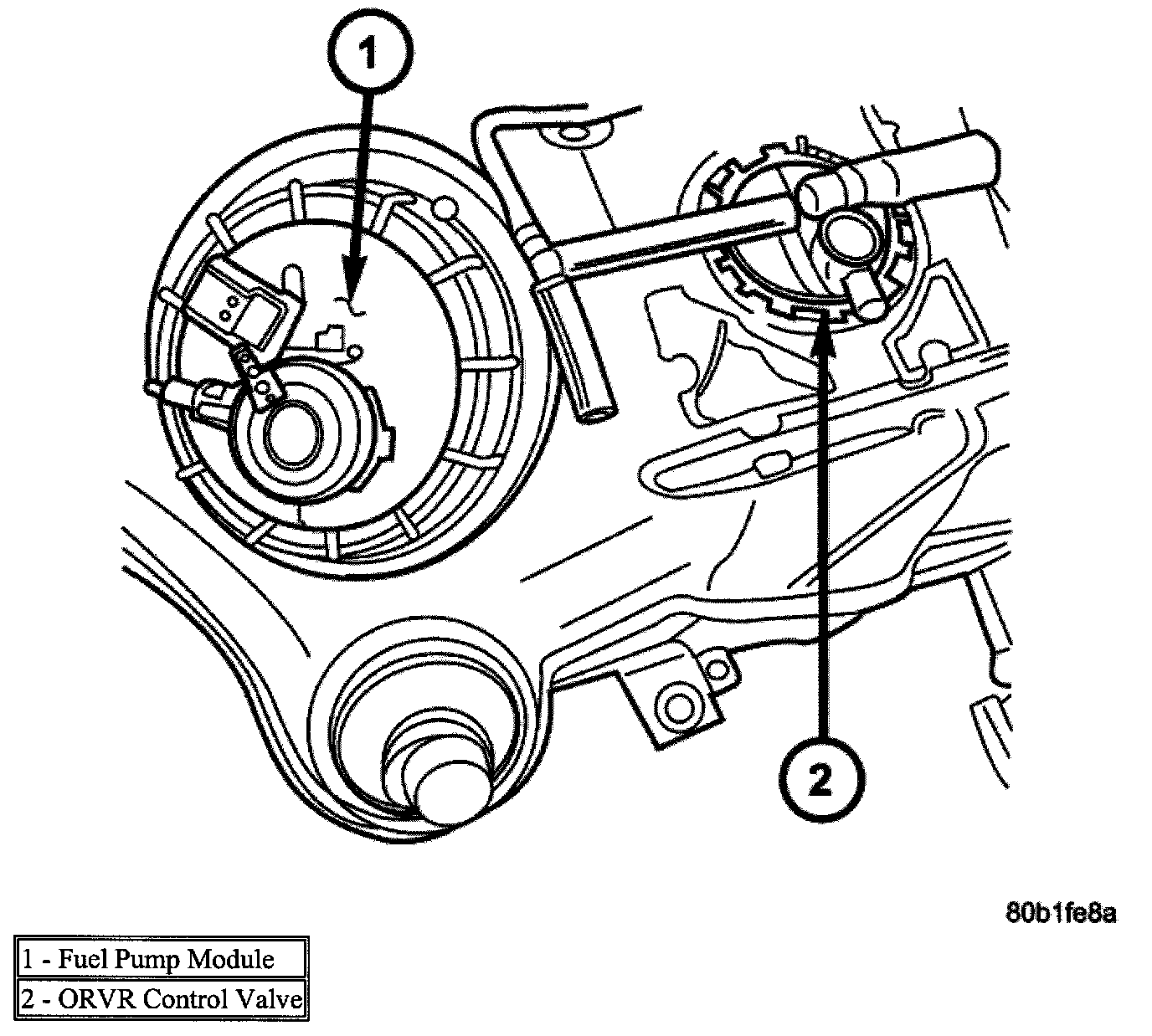 1

2

80b1fe8a

| 1 - Fuel Pump Module |
|---|
| 2 - ORVR Control Valve |